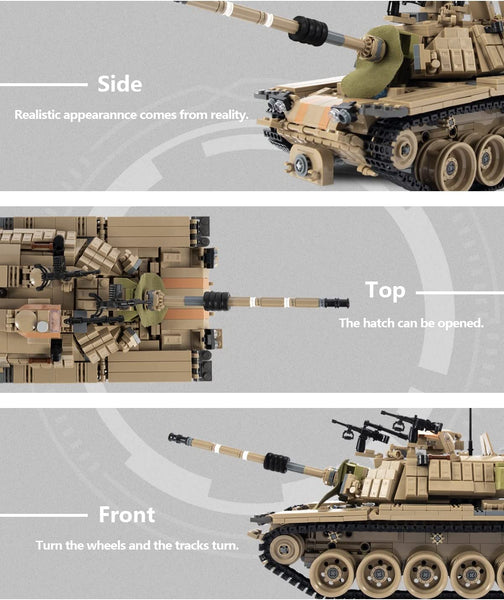 Side

Realistic appearannce comes from reality.

Top

The hatch can be opened.

Front

Turn the wheels and the tracks turn.